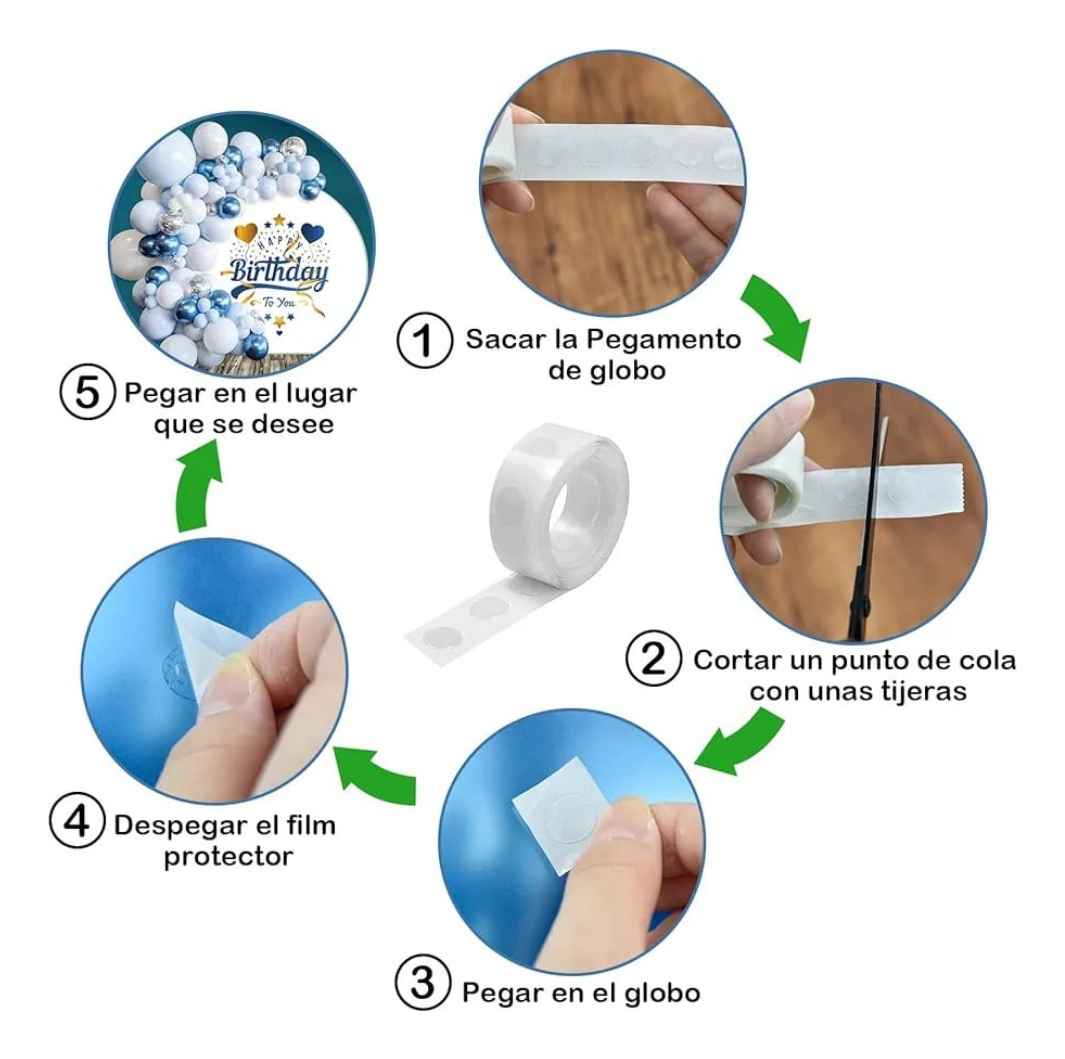 HAPPY
Birthday
To You

1 Sacar la Pegamento de globo

2 Cortar un punto de cola con unas tijeras

3 Pegar en el globo

4 Despegar el film protector

5 Pegar en el lugar que se desee